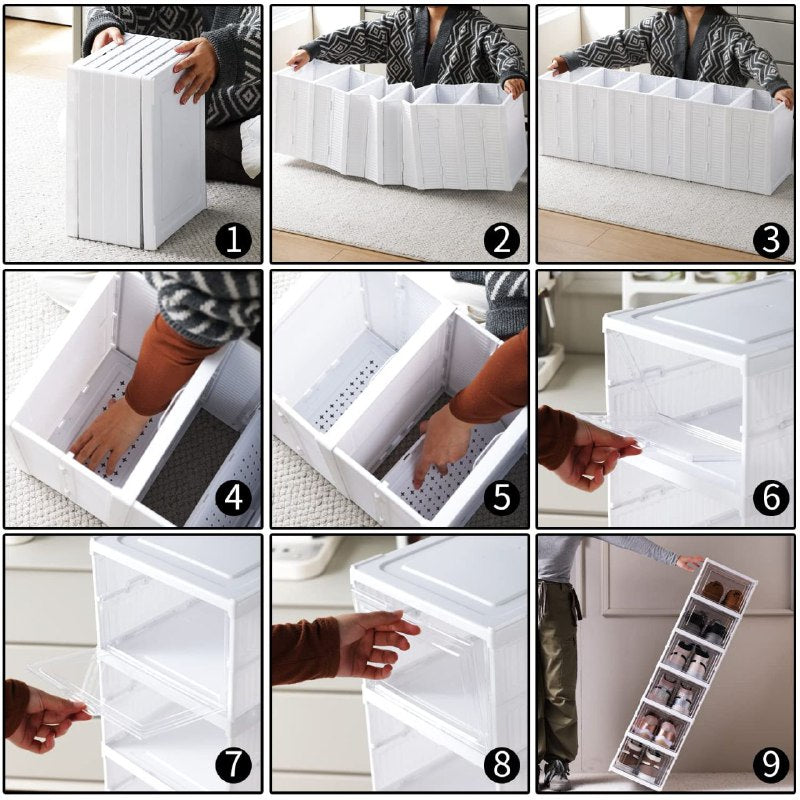 1
2
3
4
5
6
7
8
9